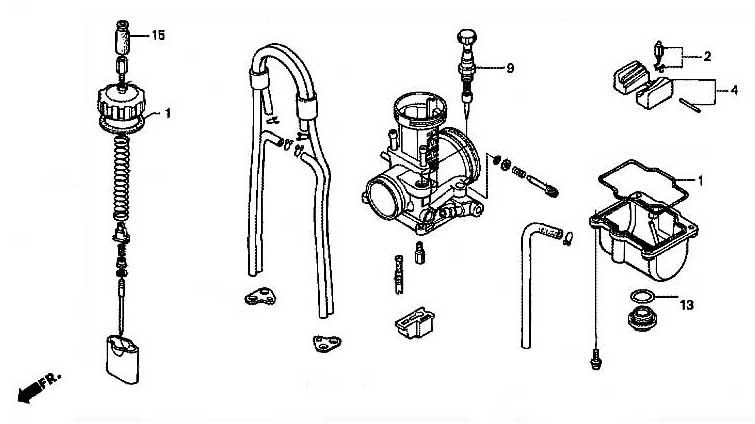 15
1
9
2
4
1
13
FR.